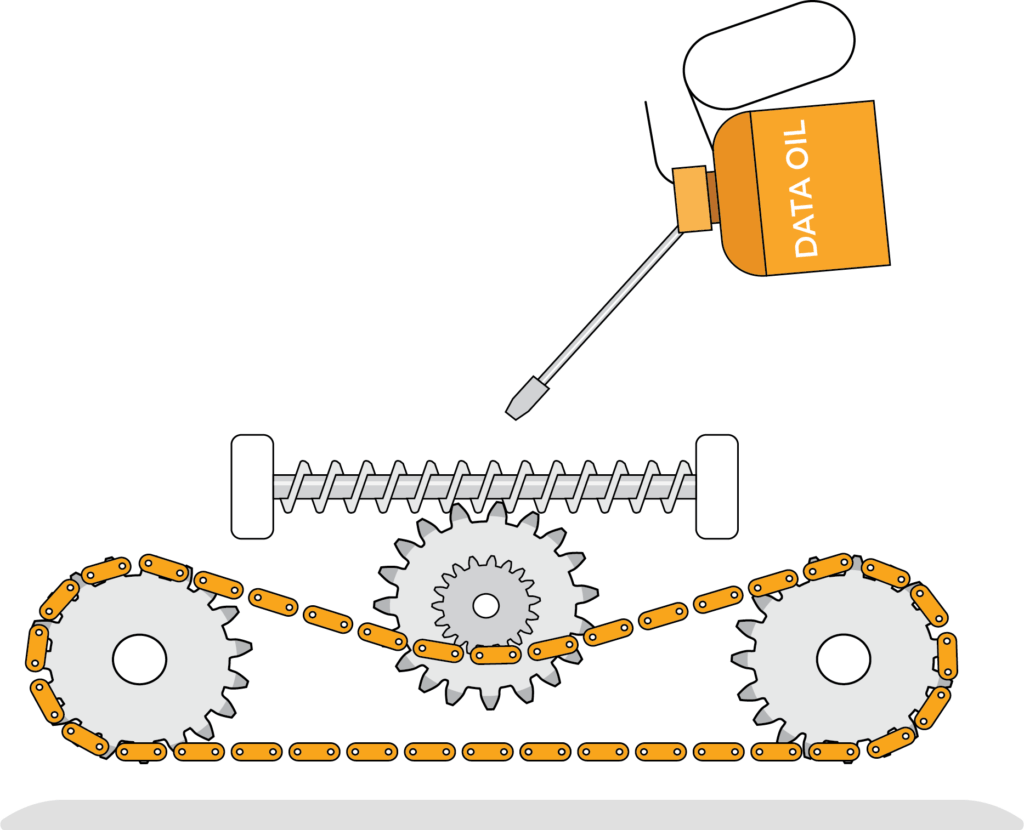 DATA OIL